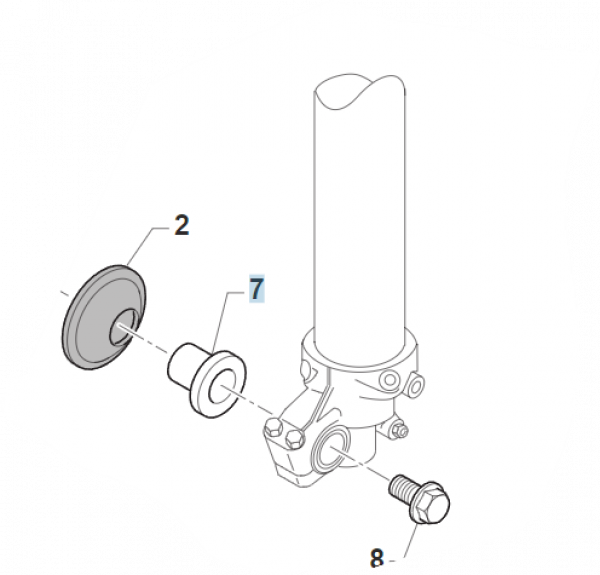 2

7

8